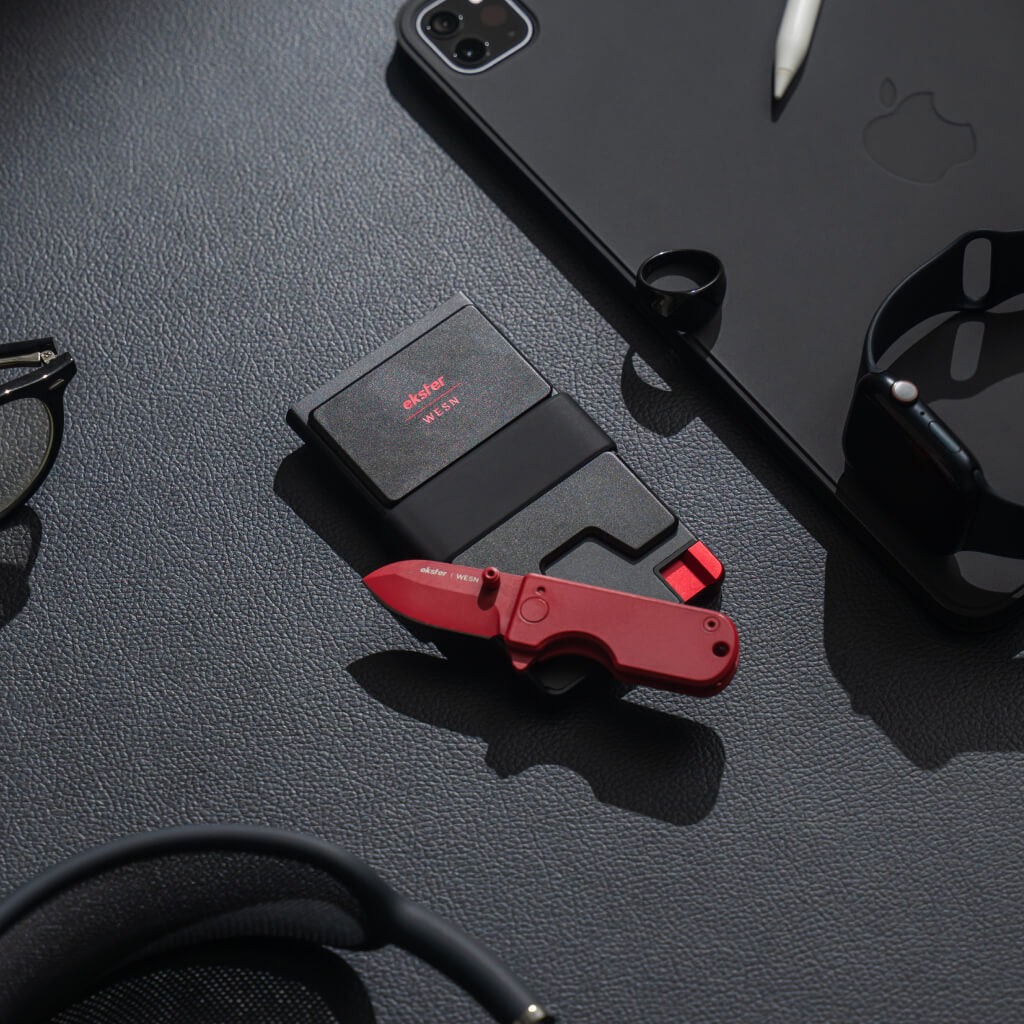 ekster
WESN

ekster | WESN