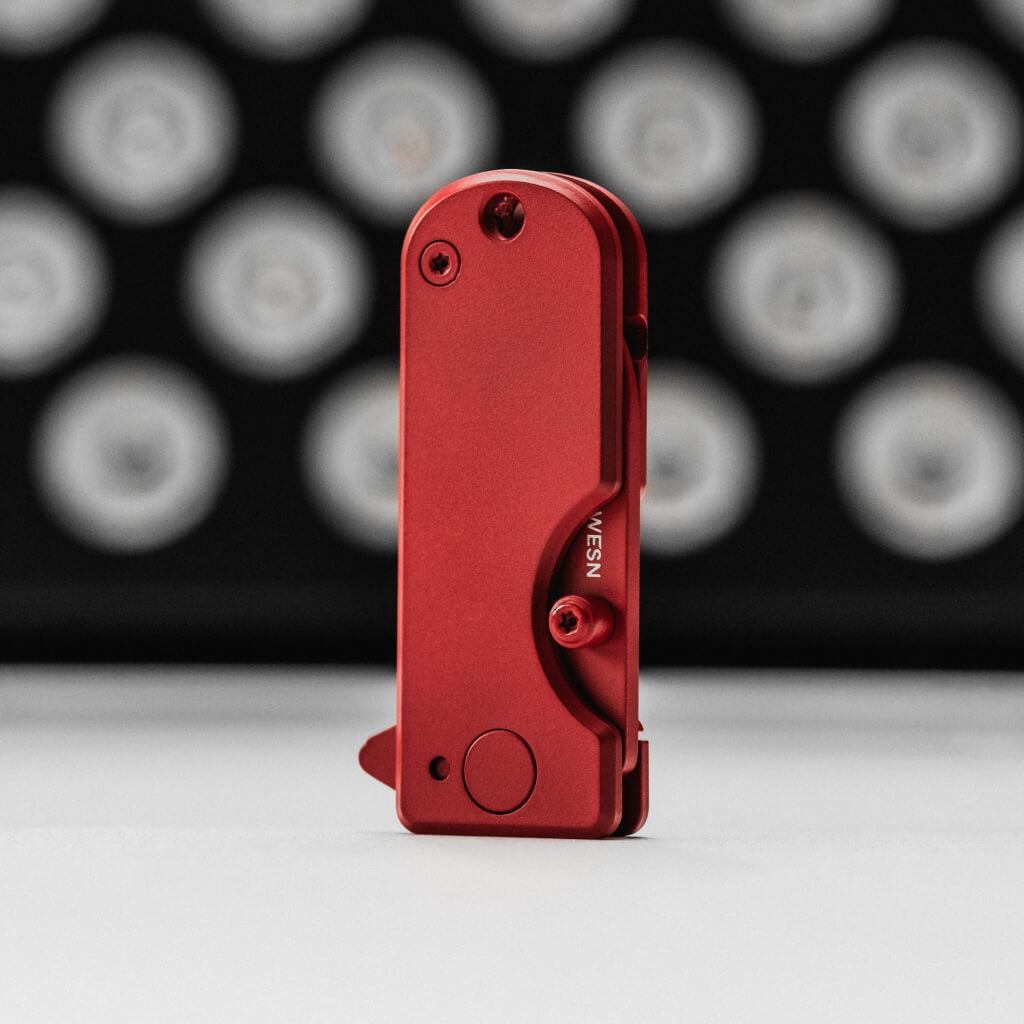 WESN